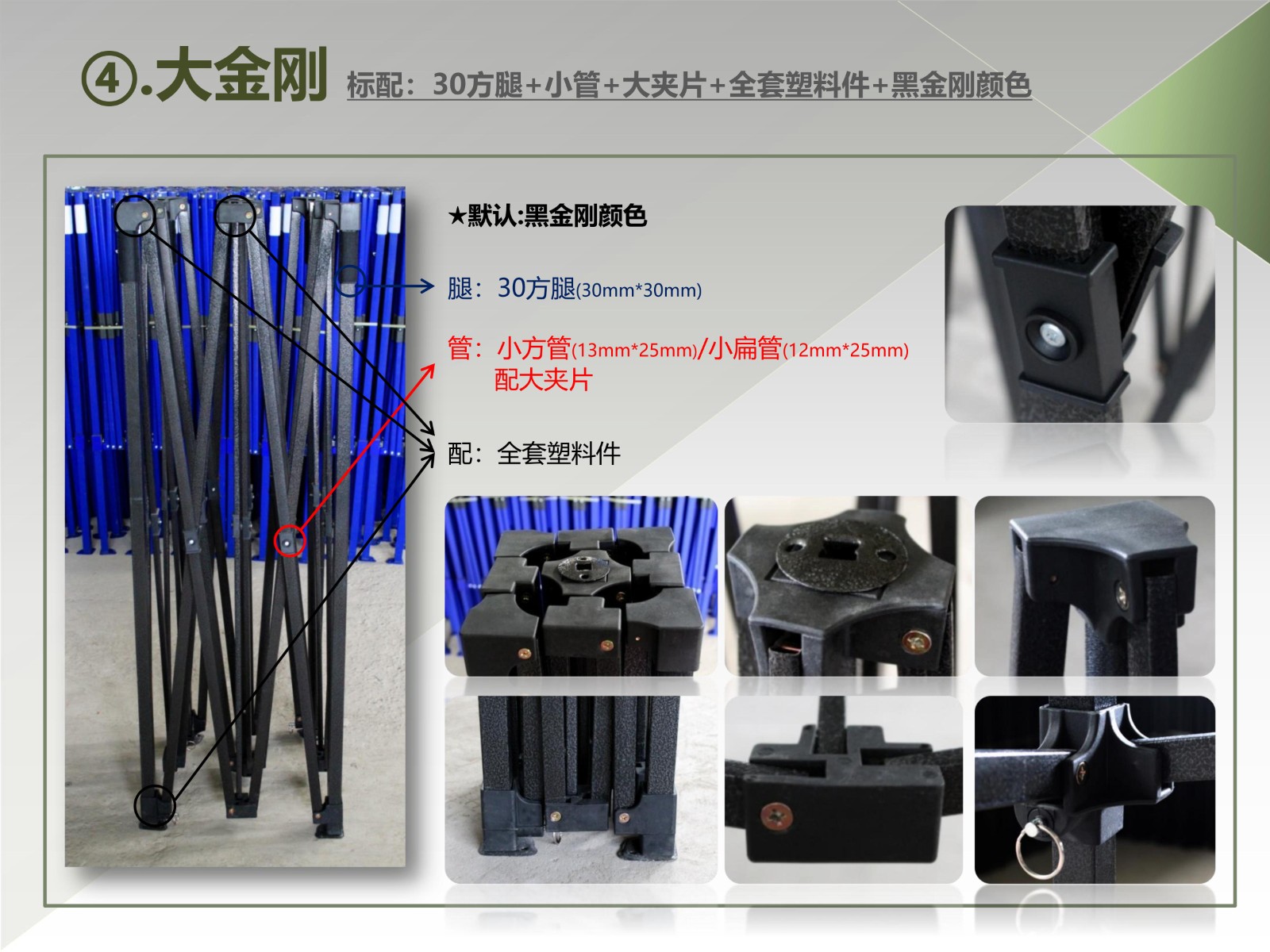 ④.大金刚 标配：30方腿+小管+大夹片+全套塑料件+黑金刚颜色

★默认:黑金刚颜色

腿：30方腿(30mm*30mm)

管：小方管(13mm*25mm)/小扁管(12mm*25mm) 配大夹片

配：全套塑料件