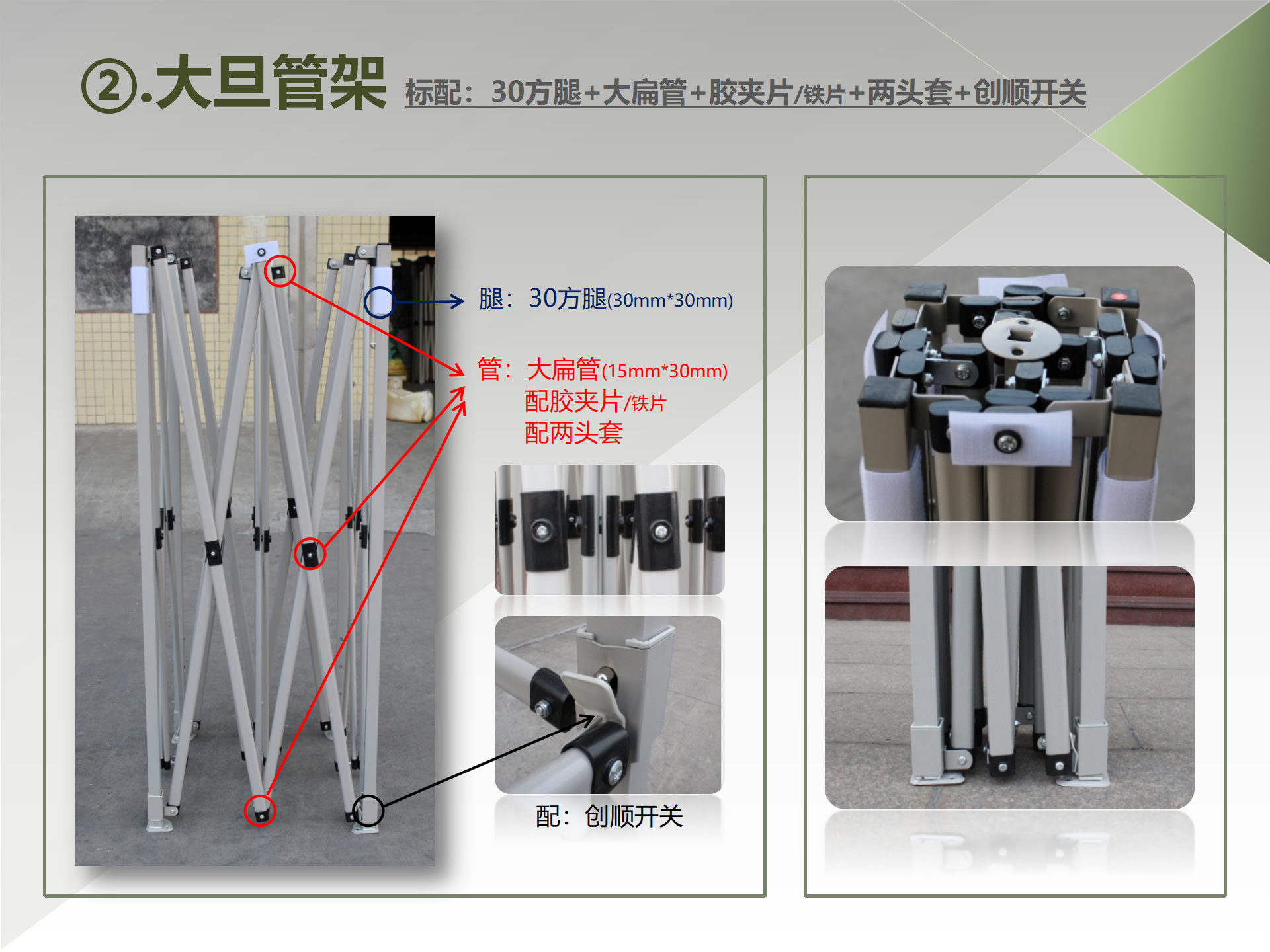 ②.大旦管架 标配：30方腿+大扁管+胶夹片/铁片+两头套+创顺开关

腿：30方腿(30mm*30mm)

管：大扁管(15mm*30mm)
配胶夹片/铁片
配两头套

配：创顺开关